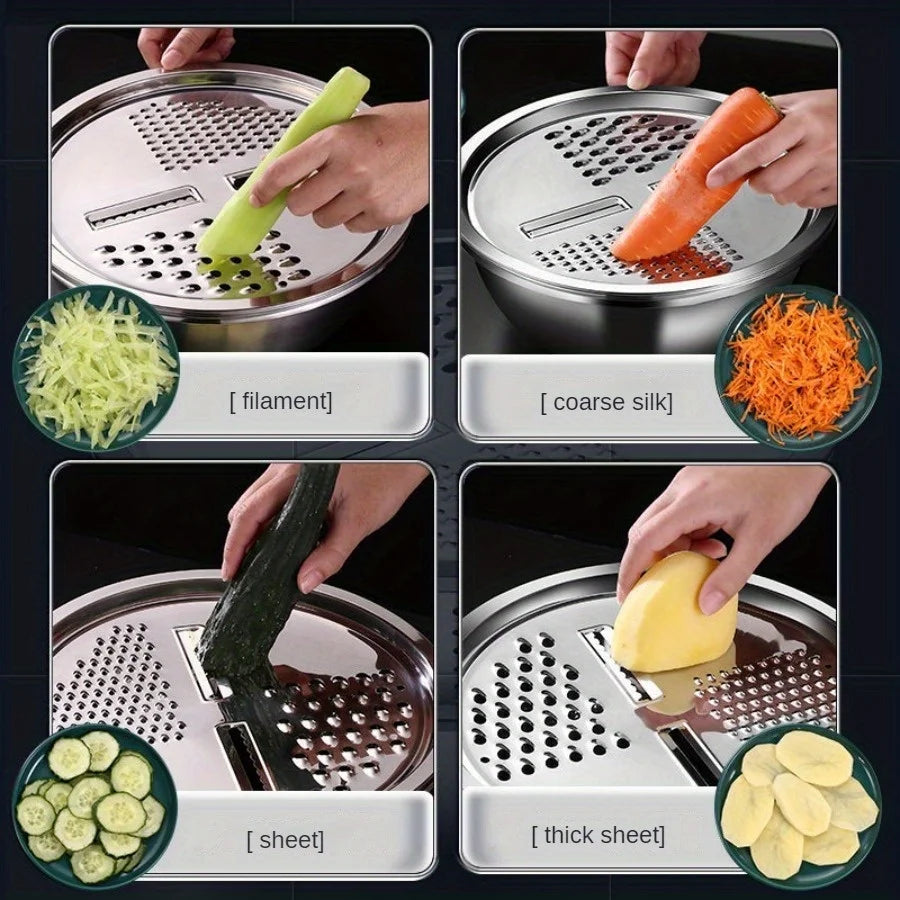 [ filament]

[ coarse silk]

[ sheet]

[ thick sheet]