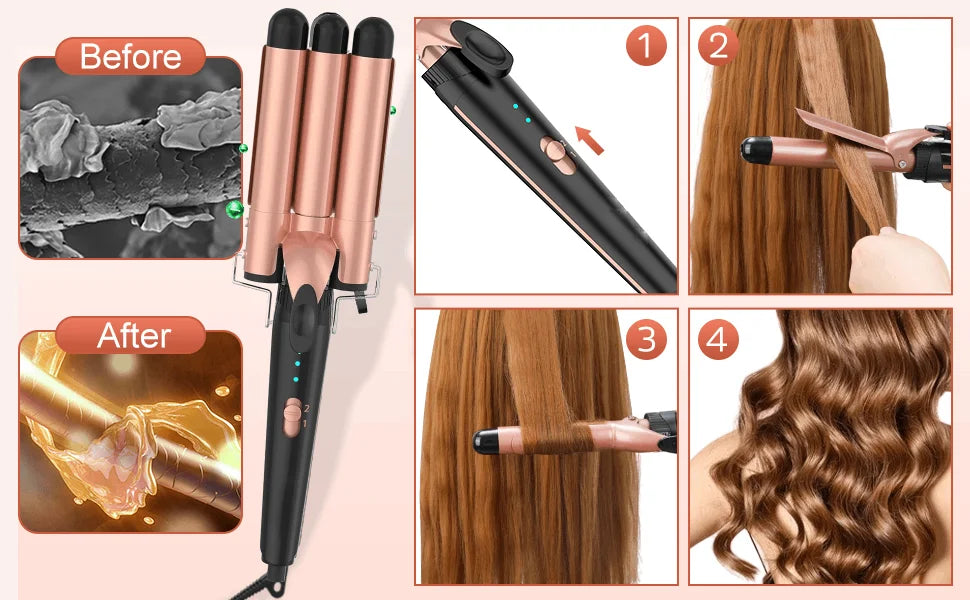 Before

After

2
1

1

2

3

4