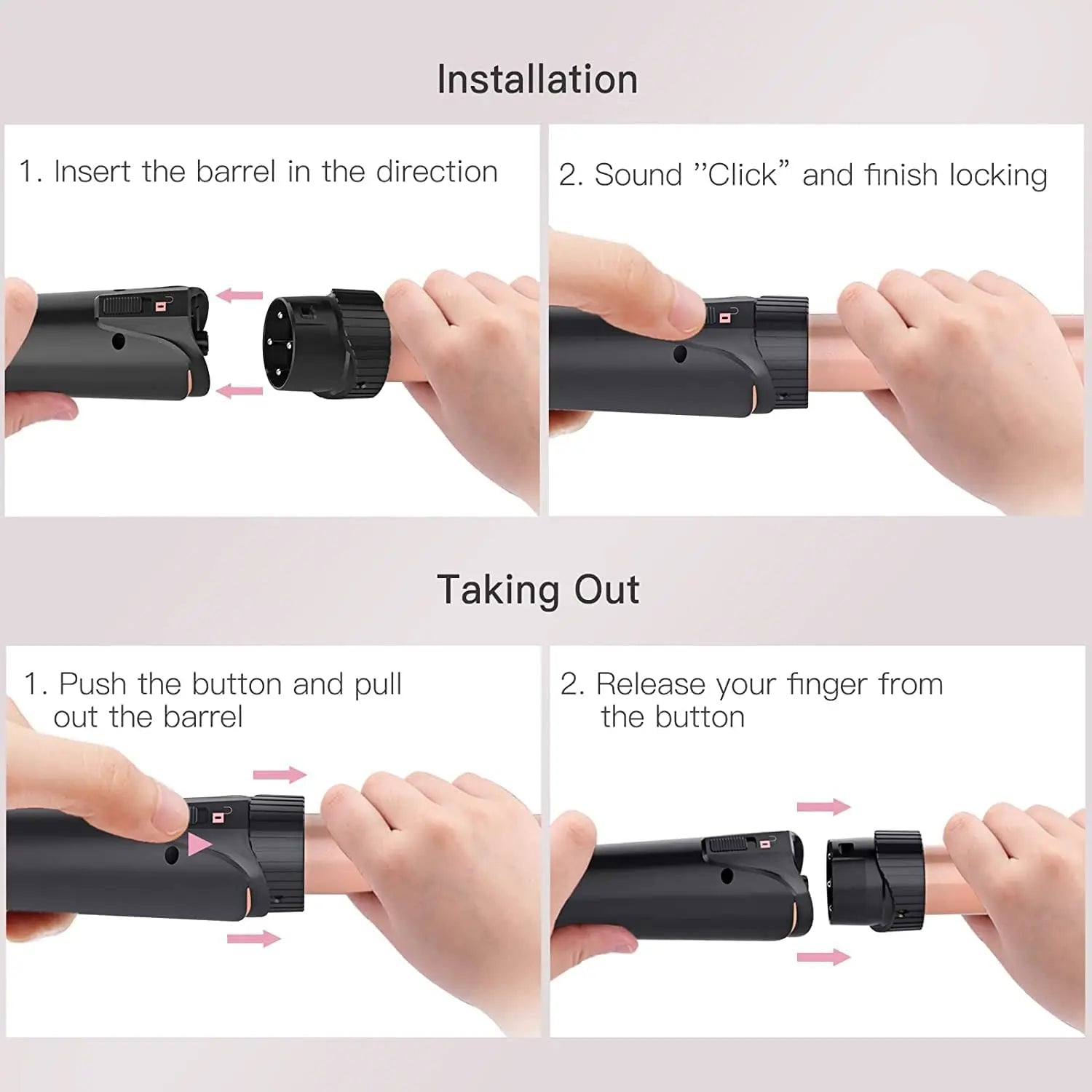 Installation

1. Insert the barrel in the direction

2. Sound "Click" and finish locking

Taking Out

1. Push the button and pull out the barrel

2. Release your finger from the button